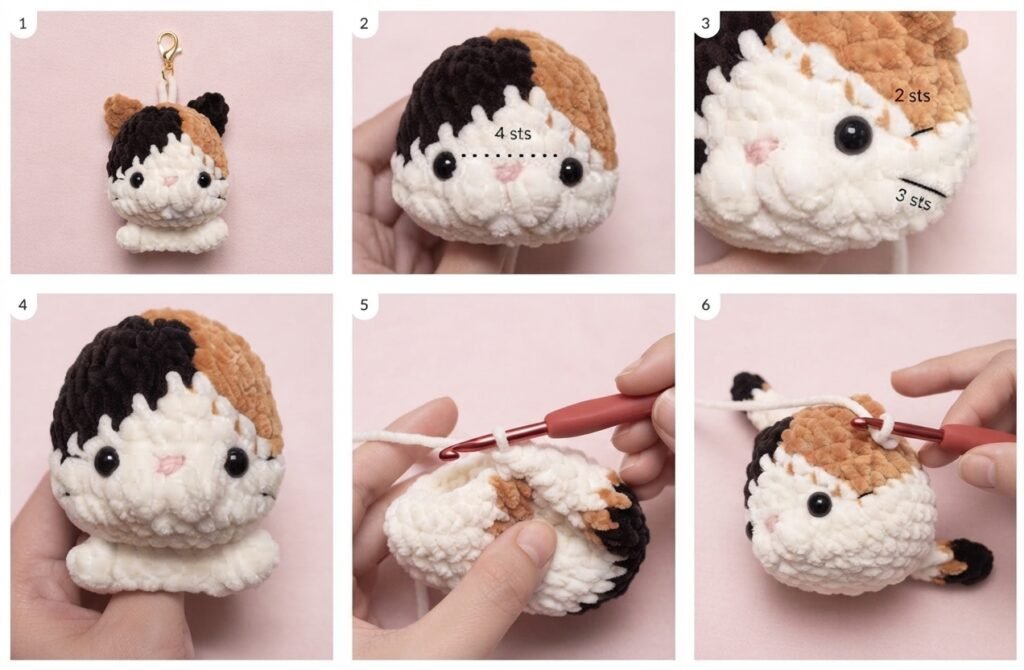 1

2

4 sts

3

2 sts

3 sts

4

5

6