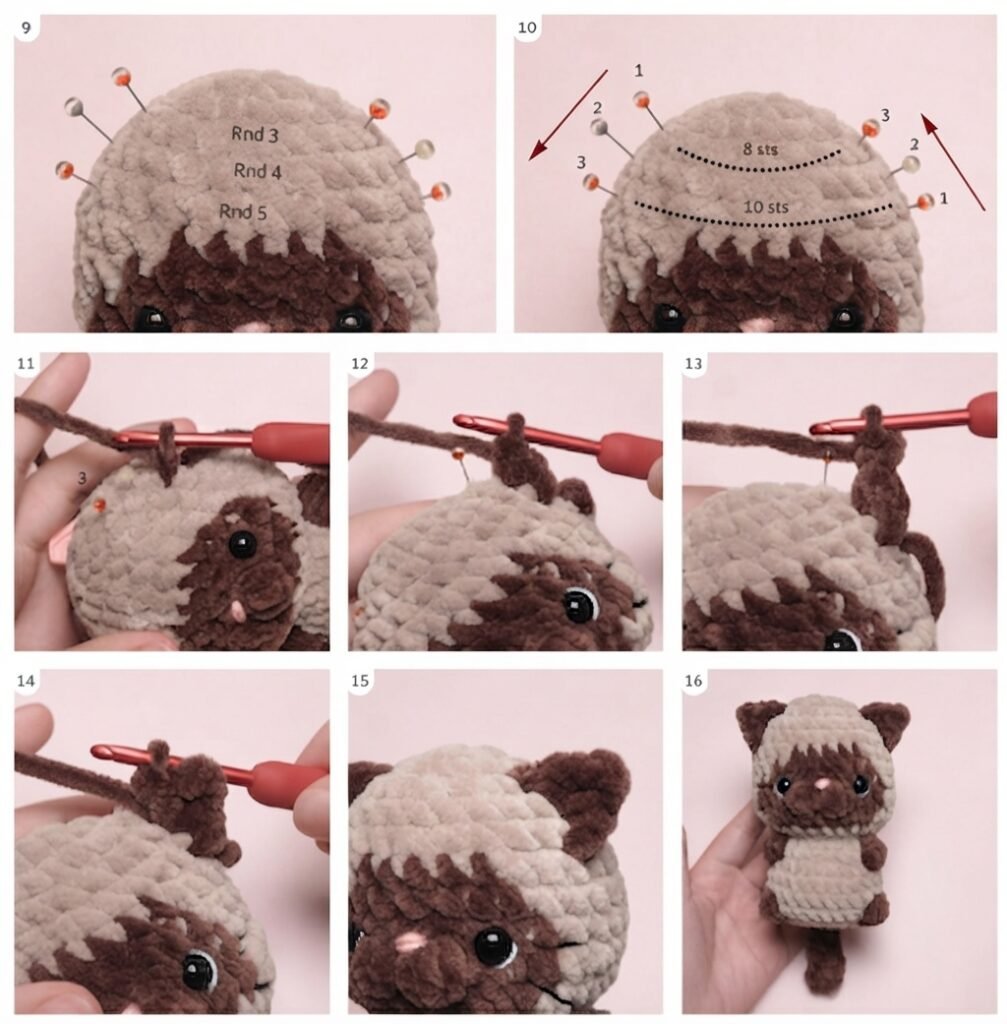 9

Rnd 3
Rnd 4
Rnd 5

10

1
2
3
8 sts
10 sts
3
2
1

11

3

12

13

14

15

16